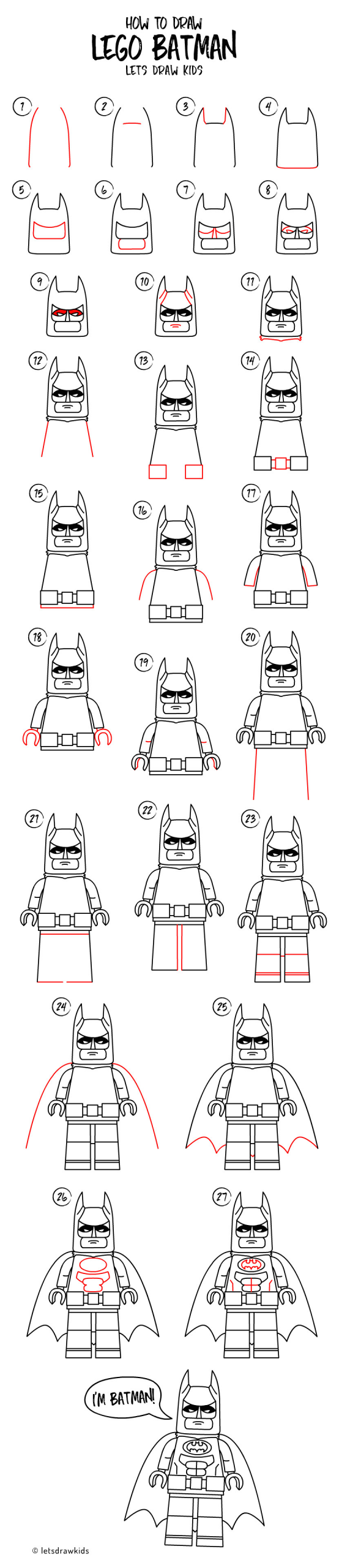 HOW TO DRAW
LEGO BATMAN
LETS DRAW KIDS

1
2
3
4
5
6
7
8
9
10
11
12
13
14
15
16
17
18
19
20
21
22
23
24
25
26
27

I'M BATMAN!

© letsdrawkids