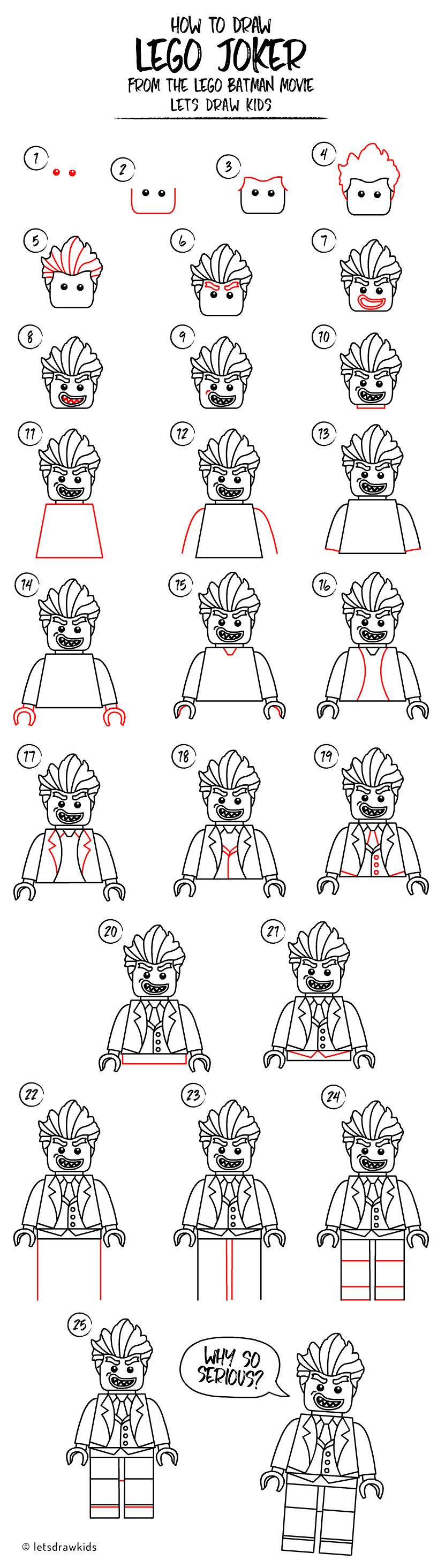 HOW TO DRAW
LEGO JOKER
FROM THE LEGO BATMAN MOVIE
LETS DRAW KIDS

1
2
3
4
5
6
7
8
9
10
11
12
13
14
15
16
17
18
19
20
21
22
23
24
25

WHY SO SERIOUS?

© letsdrawkids