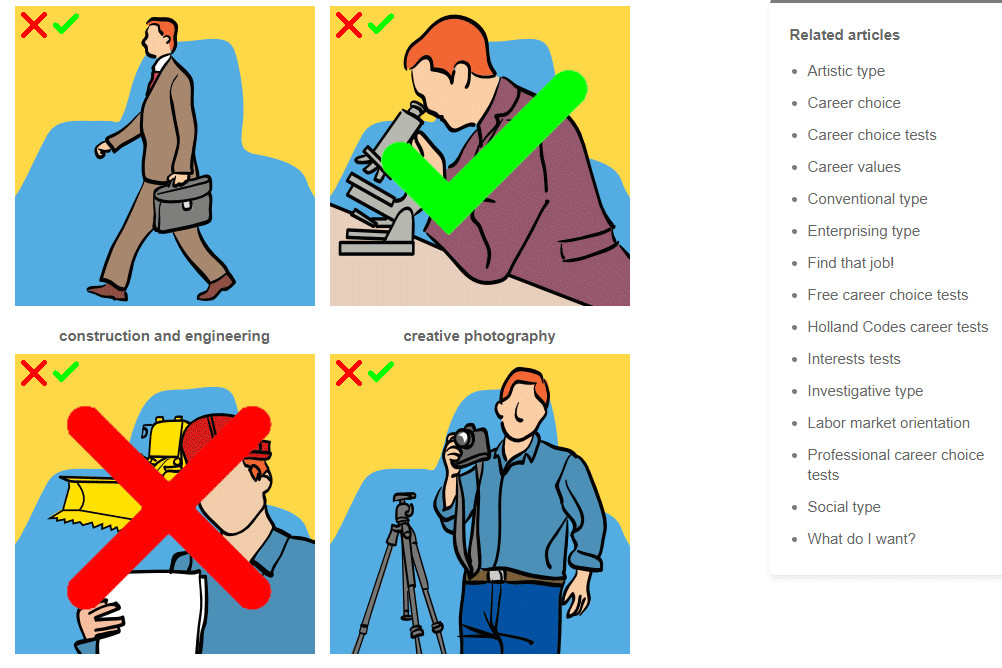 construction and engineering

creative photography

Related articles

- Artistic type
- Career choice
- Career choice tests
- Career values
- Conventional type
- Enterprising type
- Find that job!
- Free career choice tests
- Holland Codes career tests
- Interests tests
- Investigative type
- Labor market orientation
- Professional career choice tests
- Social type
- What do I want?